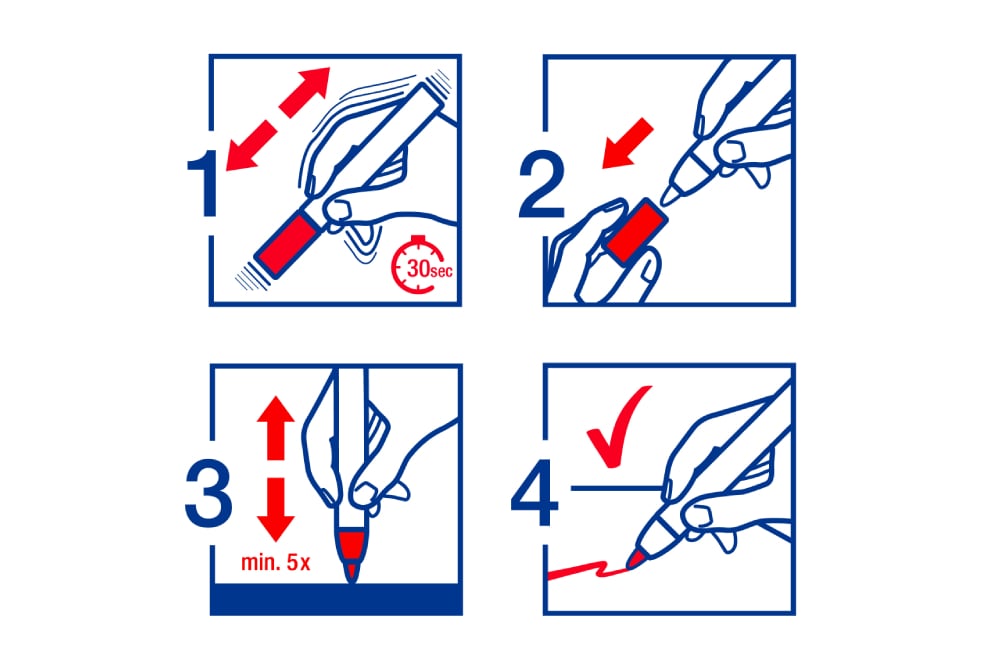 1

30sec

2

3

min. 5x

4